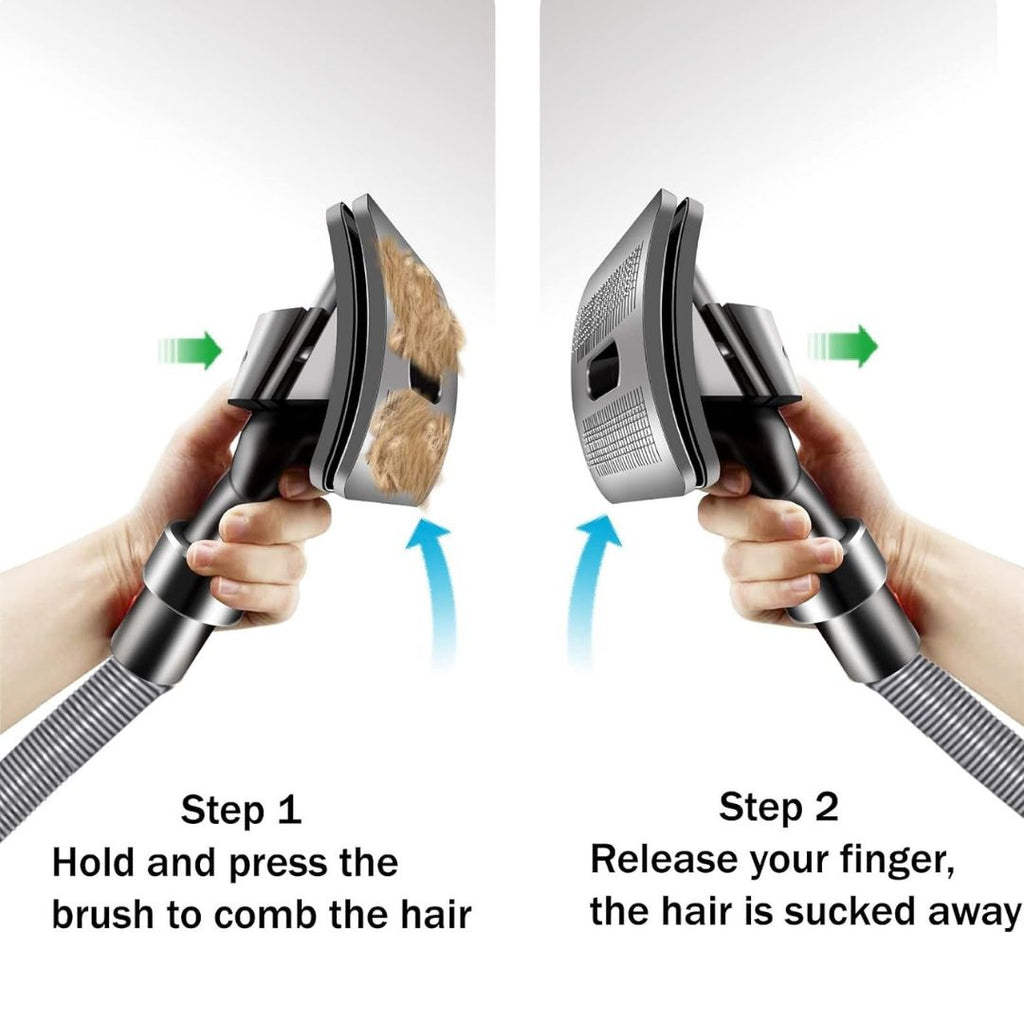 Step 1
Hold and press the brush to comb the hair

Step 2
Release your finger, the hair is sucked away