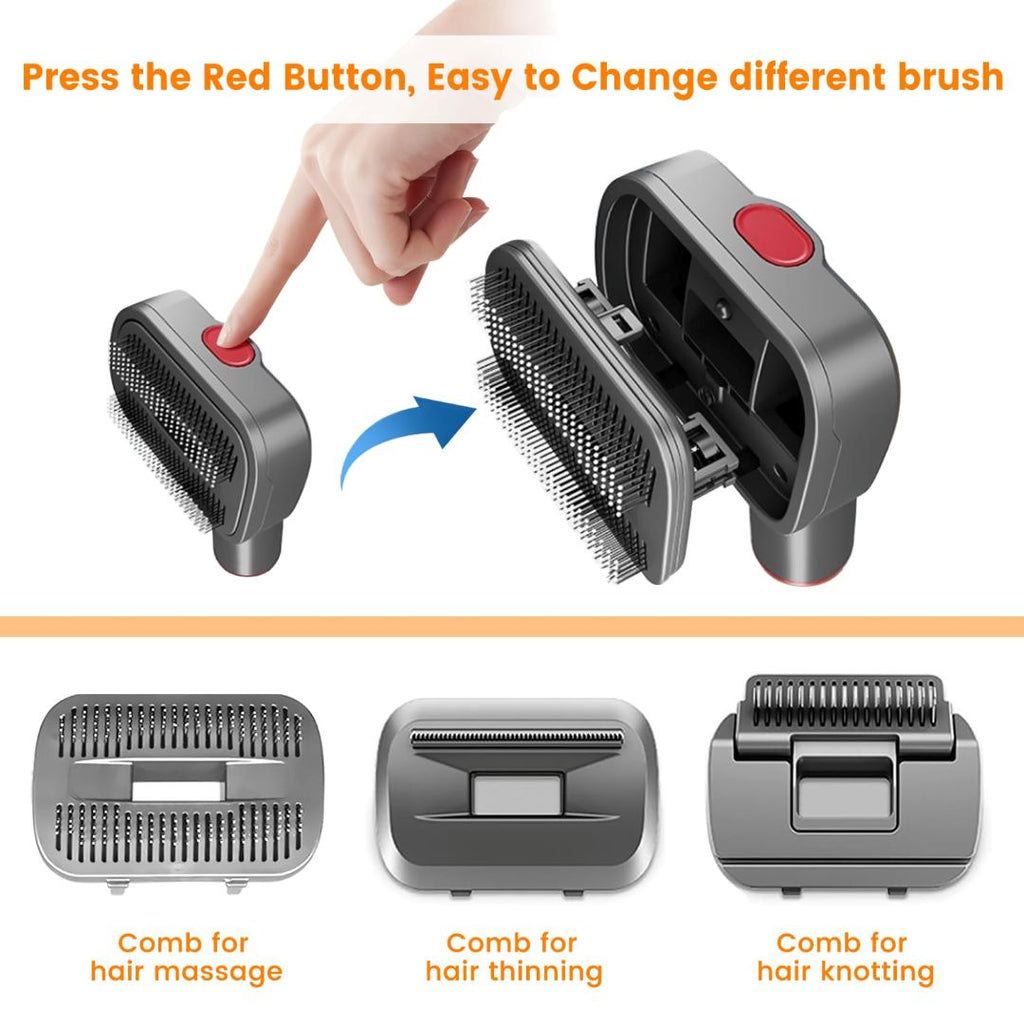 Press the Red Button, Easy to Change different brush

Comb for hair massage

Comb for hair thinning

Comb for hair knotting