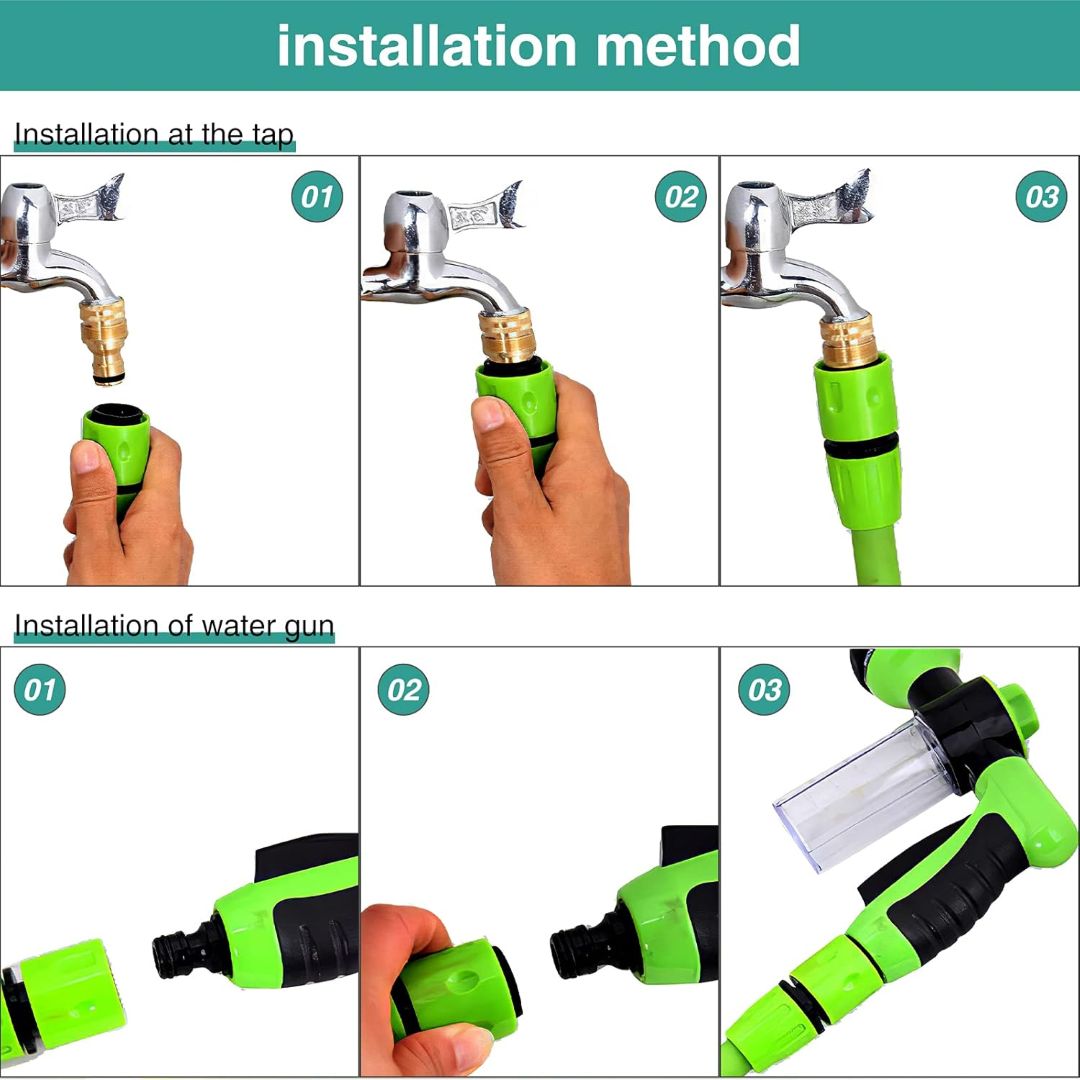 installation method

Installation at the tap

01

02

03

Installation of water gun

01

02

03